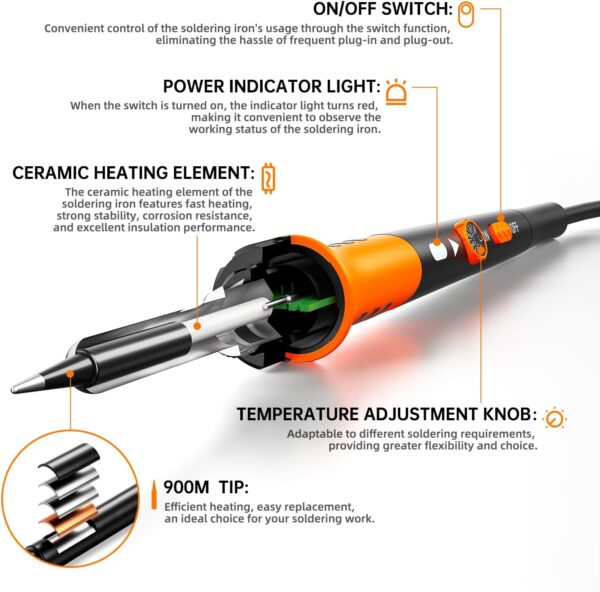 ON/OFF SWITCH:
Convenient control of the soldering iron's usage through the switch function, eliminating the hassle of frequent plug-in and plug-out.

POWER INDICATOR LIGHT:
When the switch is turned on, the indicator light turns red, making it convenient to observe the working status of the soldering iron.

CERAMIC HEATING ELEMENT:
The ceramic heating element of the soldering iron features fast heating, strong stability, corrosion resistance, and excellent insulation performance.

OFF

TEMPERATURE ADJUSTMENT KNOB:
Adaptable to different soldering requirements, providing greater flexibility and choice.

900M TIP:
Efficient heating, easy replacement, an ideal choice for your soldering work.