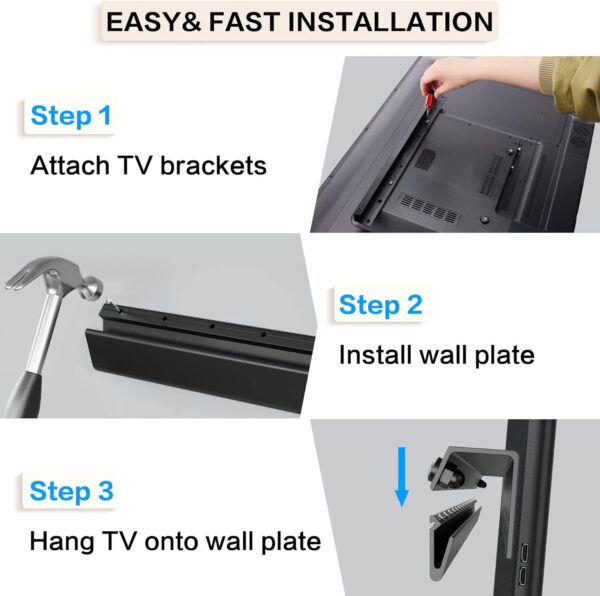 EASY& FAST INSTALLATION

Step 1

Attach TV brackets

Step 2

Install wall plate

Step 3

Hang TV onto wall plate