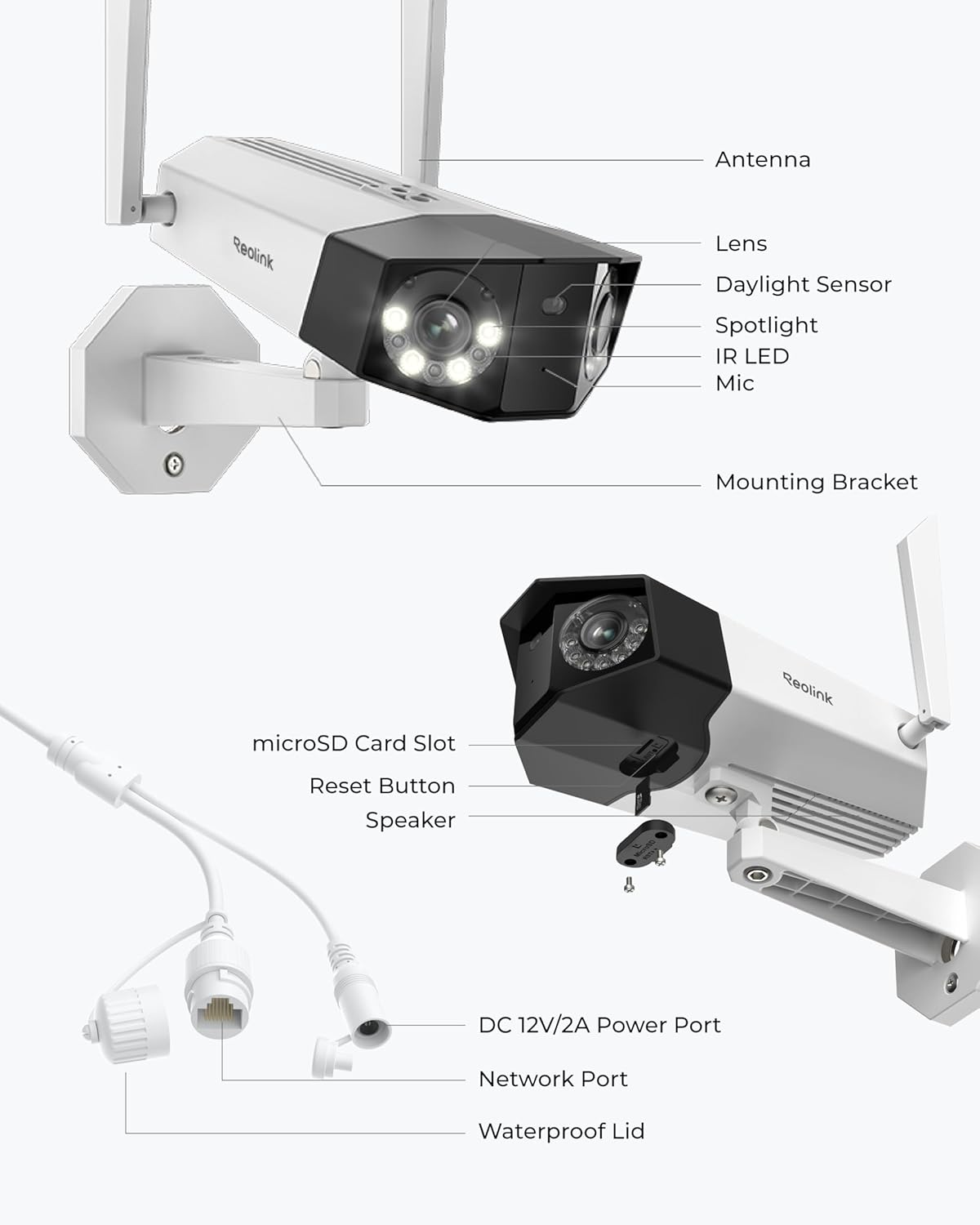 Reolink

Antenna

Lens

Daylight Sensor

Spotlight

IR LED

Mic

Mounting Bracket

Reolink

microSD Card Slot

Reset Button

Speaker

DC 12V/2A Power Port

Network Port

Waterproof Lid