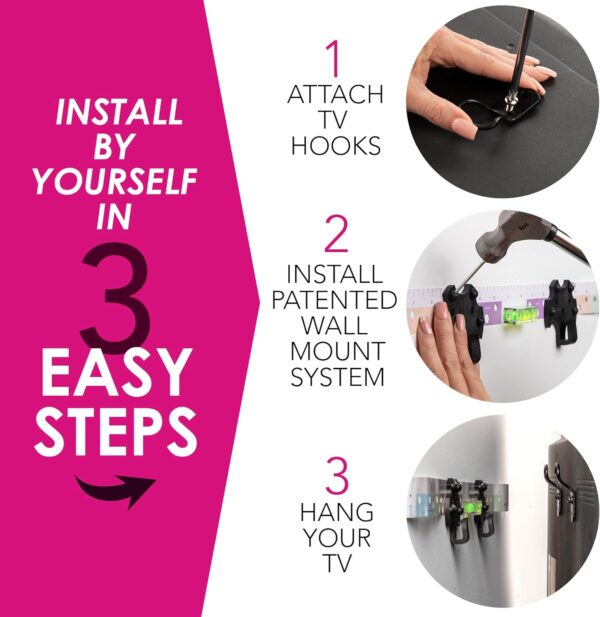 INSTALL BY YOURSELF IN

3

EASY STEPS

1
ATTACH TV HOOKS

2
INSTALL PATENTED WALL MOUNT SYSTEM

3
HANG YOUR TV