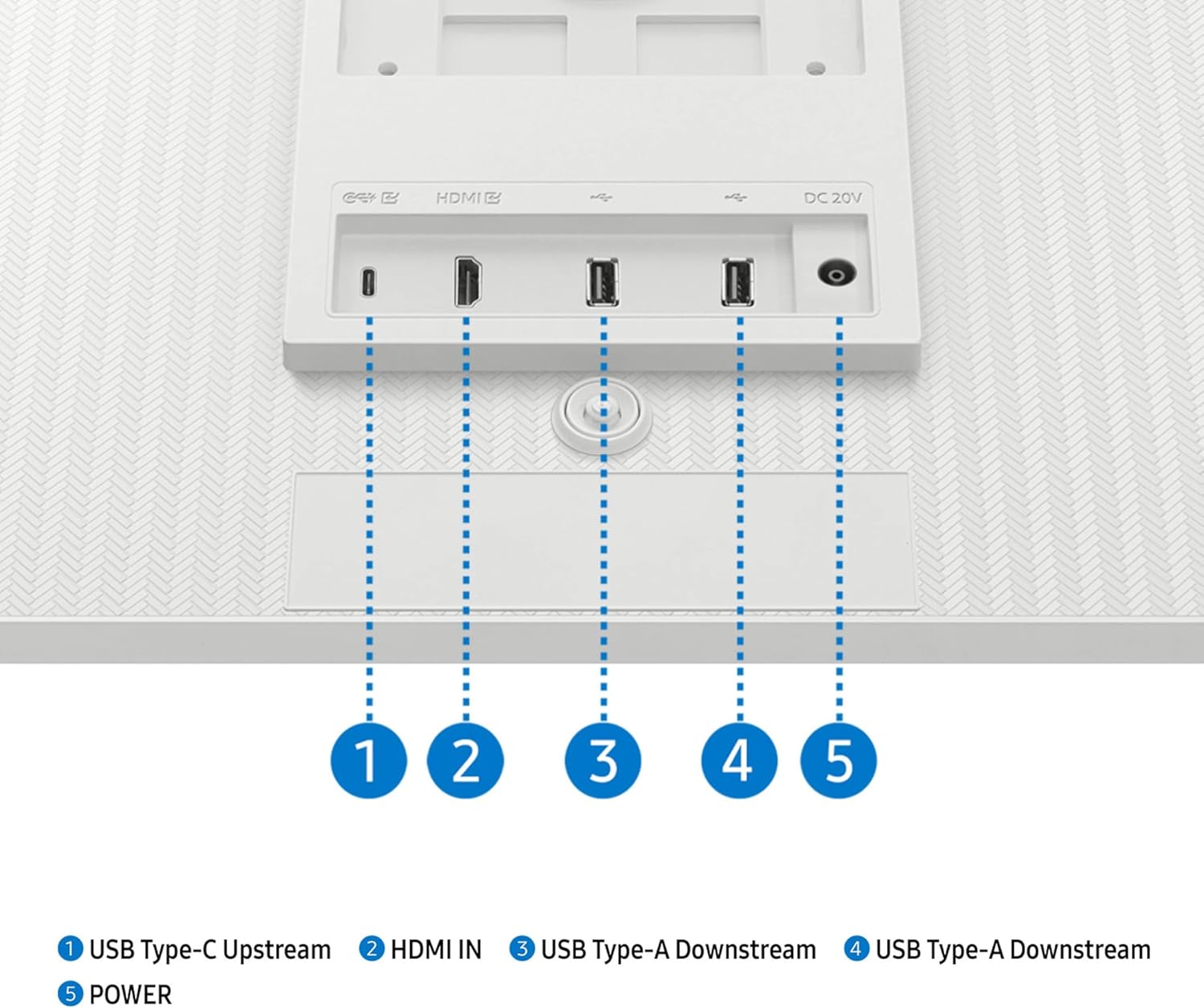 HDMI

DC 20V

1 2 3 4 5

1 USB Type-C Upstream 2 HDMI IN 3 USB Type-A Downstream 4 USB Type-A Downstream 5 POWER